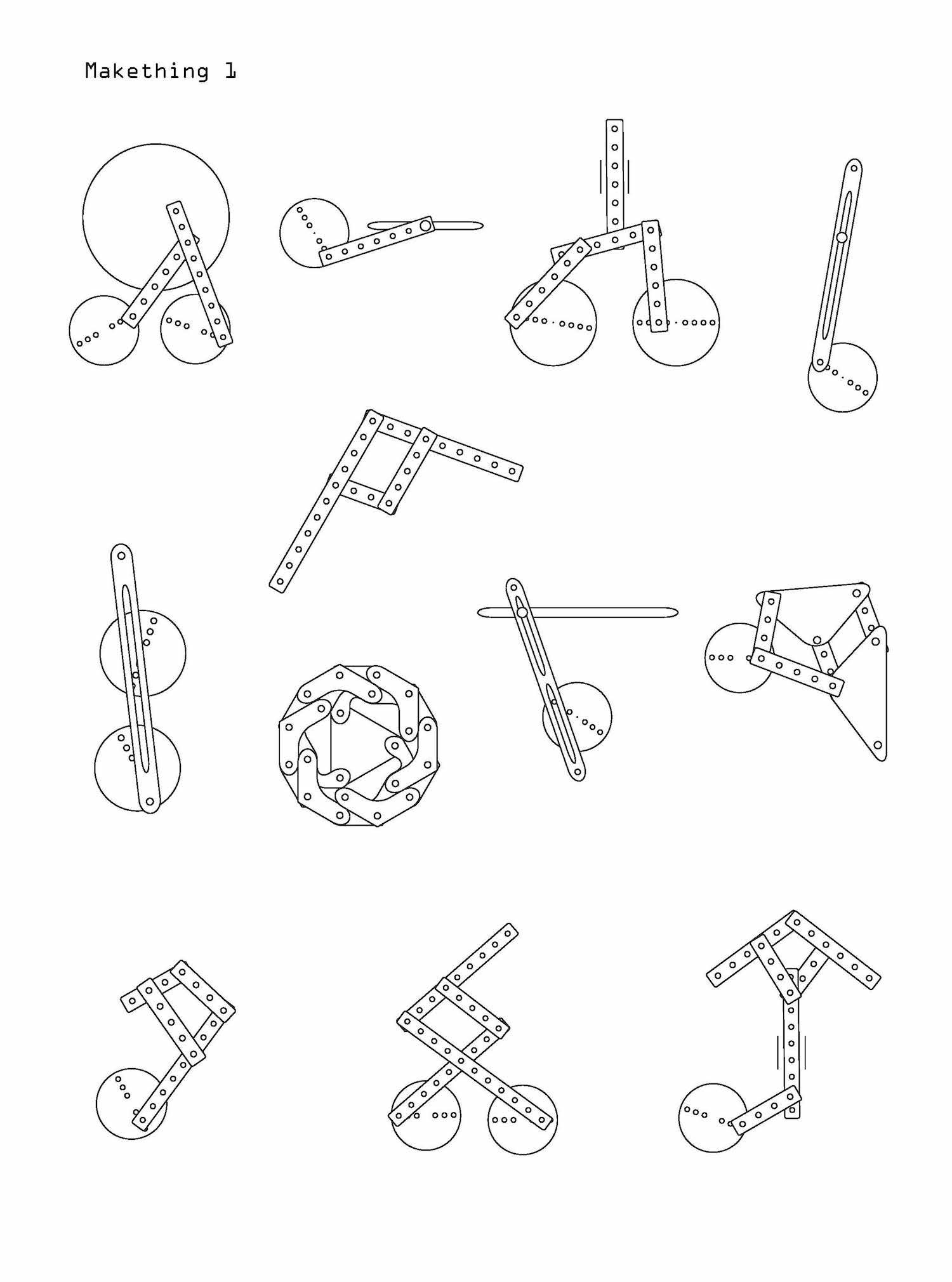 Makething 1